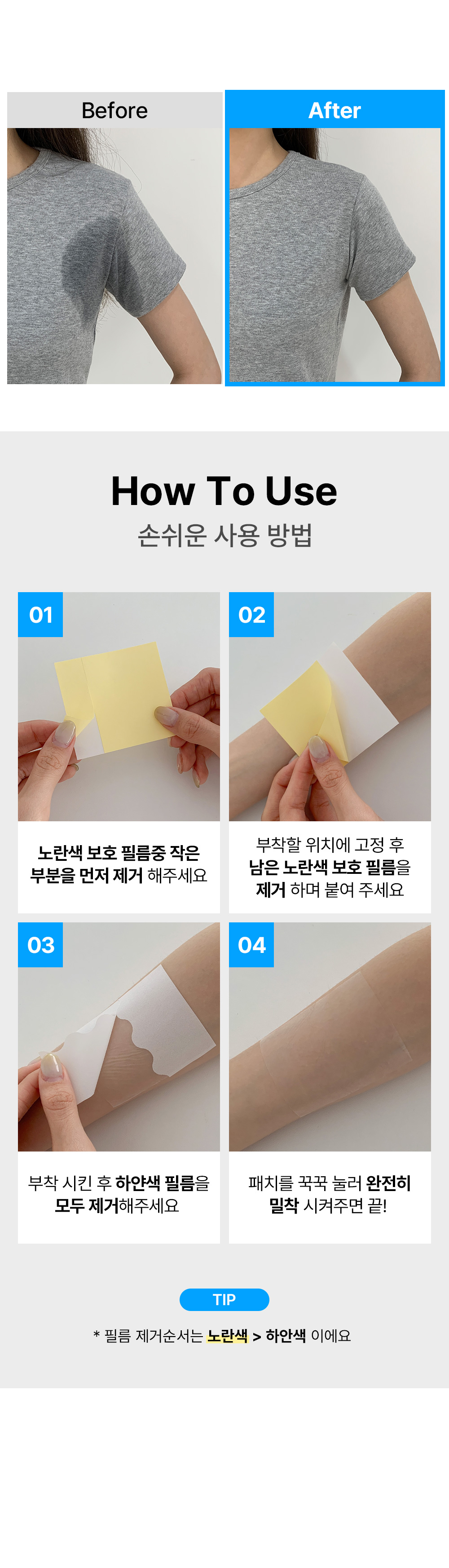 Before

After

How To Use
손쉬운 사용 방법

01

노란색 보호 필름중 작은 부분을 먼저 제거 해주세요

02

부착할 위치에 고정 후 남은 노란색 보호 필름을 제거 하며 붙여 주세요

03

부착 시킨 후 하얀색 필름을 모두 제거해주세요

04

패치를 꾹꾹 눌러 완전히 밀착 시켜주면 끝!

TIP

* 필름 제거순서는 노란색 > 하얀색 이에요