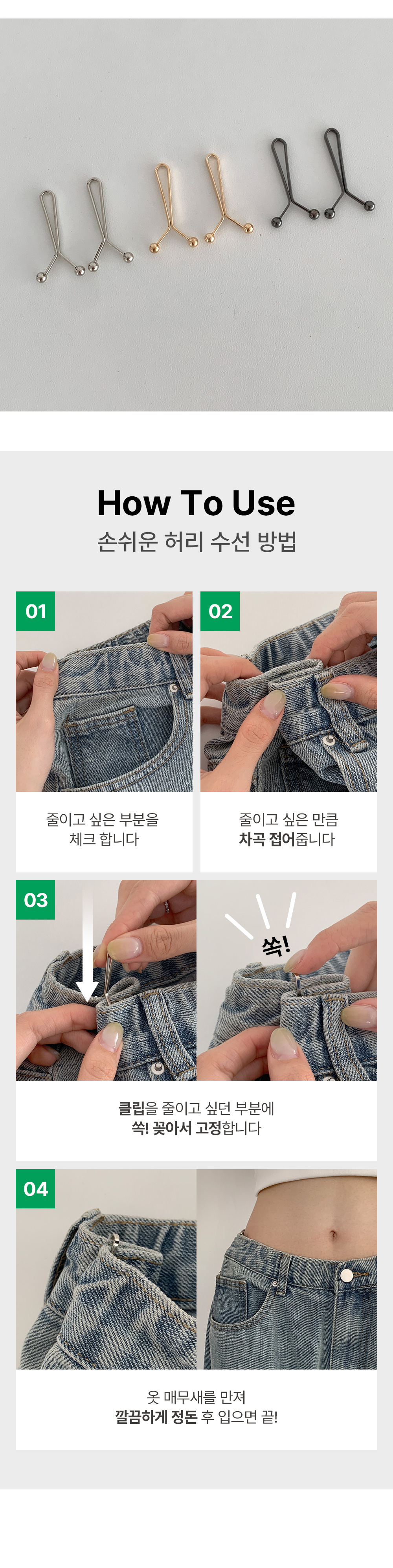 How To Use
손쉬운 허리 수선 방법

01

줄이고 싶은 부분을
체크 합니다

02

줄이고 싶은 만큼
차곡 접어줍니다

03

쏙!

클립을 줄이고 싶던 부분에
쏙! 꽂아서 고정합니다

04

옷 매무새를 만져
깔끔하게 정돈 후 입으면 끝!