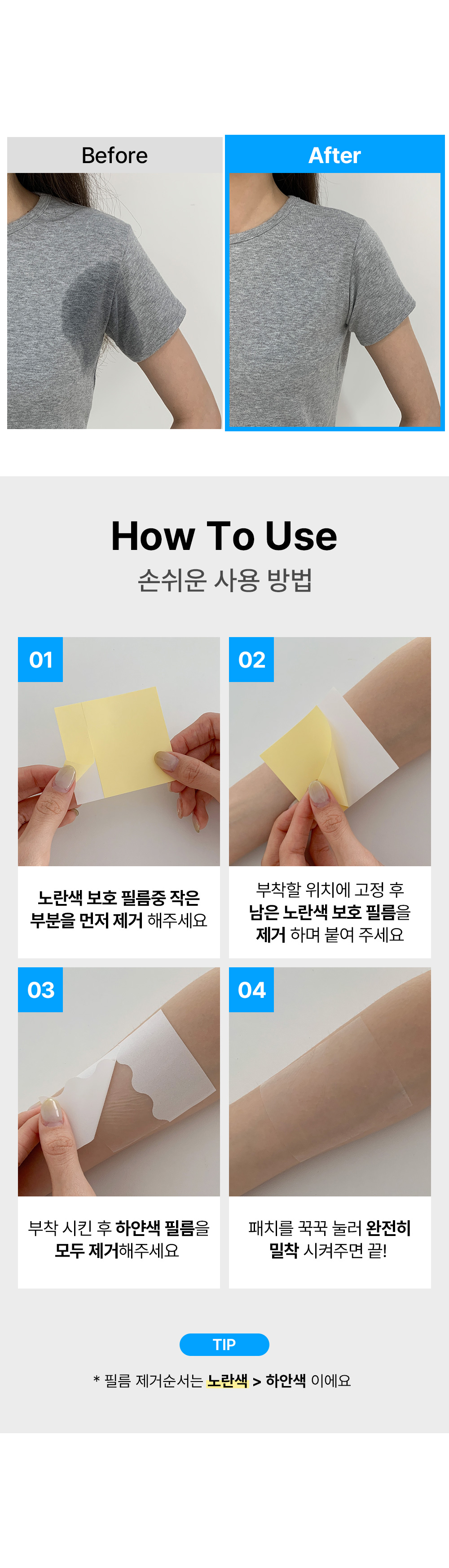 Before

After

How To Use
손쉬운 사용 방법

01

노란색 보호 필름중 작은 부분을 먼저 제거 해주세요

02

부착할 위치에 고정 후 남은 노란색 보호 필름을 제거 하며 붙여 주세요

03

부착 시킨 후 하얀색 필름을 모두 제거해주세요

04

패치를 꾹꾹 눌러 완전히 밀착 시켜주면 끝!

TIP

* 필름 제거순서는 노란색 > 하얀색 이에요